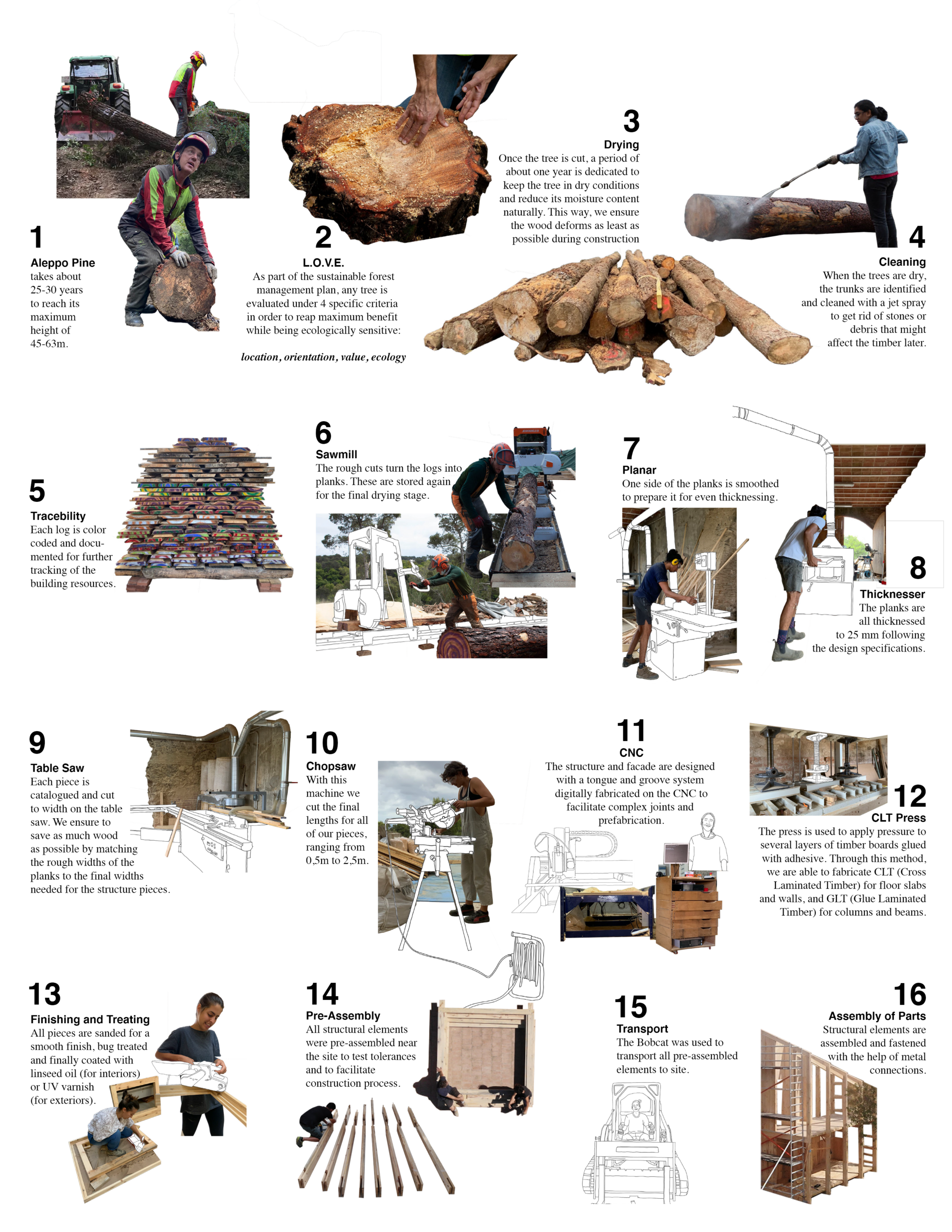 1
Aleppo Pine
takes about 25-30 years to reach its maximum height of 45-63m.

2
L.O.V.E.
As part of the sustainable forest management plan, any tree is evaluated under 4 specific criteria in order to reap maximum benefit while being ecologically sensitive:

location, orientation, value, ecology

3
Drying
Once the tree is cut, a period of about one year is dedicated to keep the tree in dry conditions and reduce its moisture content naturally. This way, we ensure the wood deforms as least as possible during construction

4
Cleaning
When the trees are dry, the trunks are identified and cleaned with a jet spray to get rid of stones or debris that might affect the timber later.

5
Tracebility
Each log is color coded and documented for further tracking of the building resources.

6
Sawmill
The rough cuts turn the logs into planks. These are stored again for the final drying stage.

7
Planar
One side of the planks is smoothed to prepare it for even thicknessing.

8
Thicknesser
The planks are all thicknessed to 25 mm following the design specifications.

9
Table Saw
Each piece is catalogued and cut to width on the table saw. We ensure to save as much wood as possible by matching the rough widths of the planks to the final widths needed for the structure pieces.

10
Chopsaw
With this machine we cut the final lengths for all of our pieces, ranging from 0,5m to 2,5m.

11
CNC
The structure and facade are designed with a tongue and groove system digitally fabricated on the CNC to facilitate complex joints and prefabrication.

12
CLT Press
The press is used to apply pressure to several layers of timber boards glued with adhesive. Through this method, we are able to fabricate CLT (Cross Laminated Timber) for floor slabs and walls, and GLT (Glue Laminated Timber) for columns and beams.

13
Finishing and Treating
All pieces are sanded for a smooth finish, bug treated and finally coated with linseed oil (for interiors) or UV varnish (for exteriors).

14
Pre-Assembly
All structural elements were pre-assembled near the site to test tolerances and to facilitate construction process.

15
Transport
The Bobcat was used to transport all pre-assembled elements to site.

16
Assembly of Parts
Structural elements are assembled and fastened with the help of metal connections.